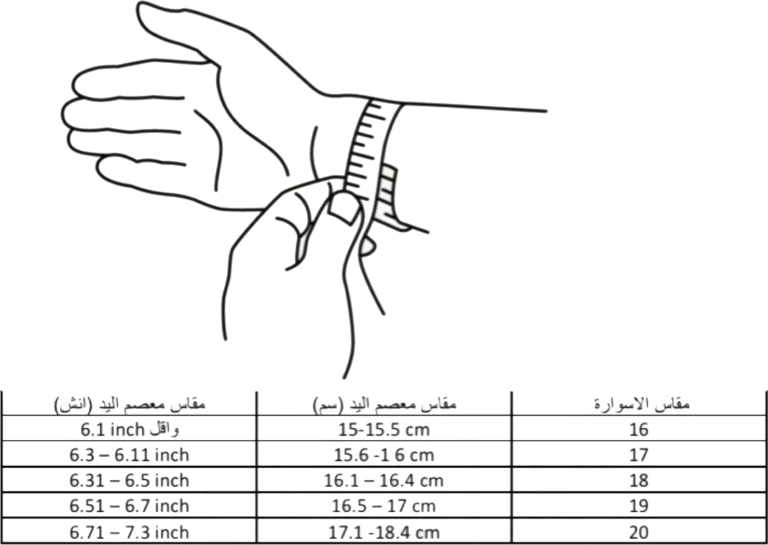 | مقاس معصم اليد (انش) | مقاس معصم اليد (سم) | مقاس الاسوارة |
|---|---|---|
| 6.1 inch واقل | 15-15.5 cm | 16 |
| 6.3 – 6.11 inch | 15.6 -1 6 cm | 17 |
| 6.31 – 6.5 inch | 16.1 – 16.4 cm | 18 |
| 6.51 – 6.7 inch | 16.5 – 17 cm | 19 |
| 6.71 – 7.3 inch | 17.1 -18.4 cm | 20 |